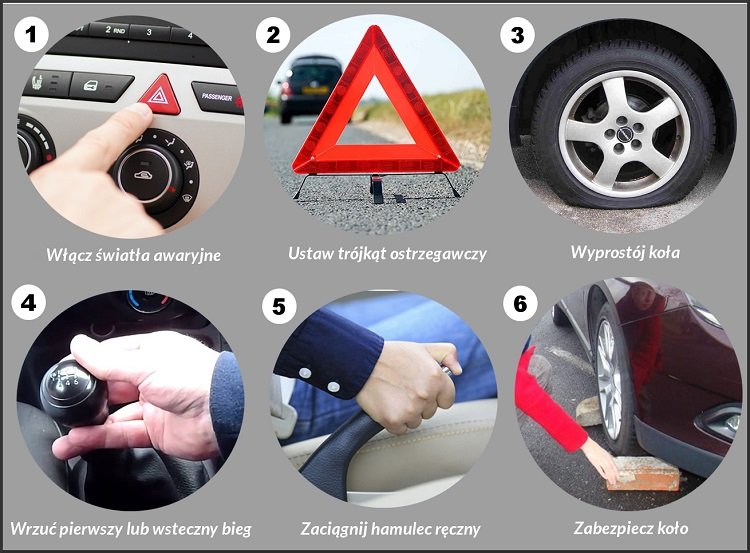 1

2 RND 3 4

PASSENGER

Włącz światła awaryjne

2

Ustaw trójkąt ostrzegawczy

3

Wyprostój koła

4

Wrzuć pierwszy lub wsteczny bieg

5

Zaciągnij hamulec ręczny

6

Zabezpiecz koło